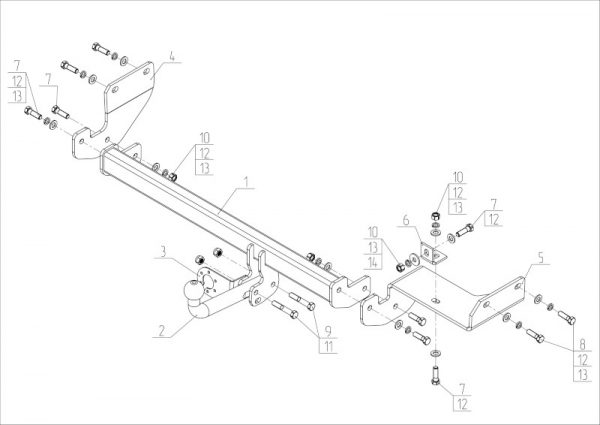 7
12
13
7
4
10
12
13
1
10
12
13
7
12
6
10
13
14
5
3
2
9
11
8
12
13
7
12